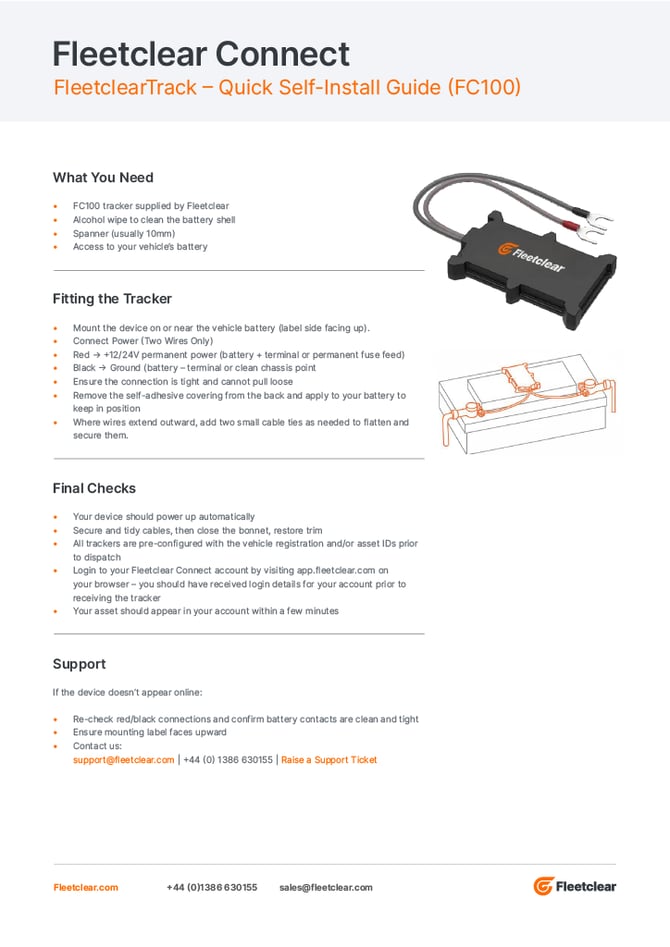 Fleetclear Connect
FleetclearTrack – Quick Self-Install Guide (FC100)

What You Need

- FC100 tracker supplied by Fleetclear
- Alcohol wipe to clean the battery shell
- Spanner (usually 10mm)
- Access to your vehicle's battery

Fleetclear

Fitting the Tracker

- Mount the device on or near the vehicle battery (label side facing up).
- Connect Power (Two Wires Only)
- Red → +12/24V permanent power (battery + terminal or permanent fuse feed)
- Black → Ground (battery – terminal or clean chassis point
- Ensure the connection is tight and cannot pull loose
- Remove the self-adhesive covering from the back and apply to your battery to keep in position
- Where wires extend outward, add two small cable ties as needed to flatten and secure them.

Final Checks

- Your device should power up automatically
- Secure and tidy cables, then close the bonnet, restore trim
- All trackers are pre-configured with the vehicle registration and/or asset IDs prior to dispatch
- Login to your Fleetclear Connect account by visiting app.fleetclear.com on your browser – you should have received login details for your account prior to receiving the tracker
- Your asset should appear in your account within a few minutes

Support

If the device doesn't appear online:

- Re-check red/black connections and confirm battery contacts are clean and tight
- Ensure mounting label faces upward
- Contact us:
support@fleetclear.com | +44 (0) 1386 630155 | Raise a Support Ticket

Fleetclear.com +44 (0)1386 630155 sales@fleetclear.com Fleetclear